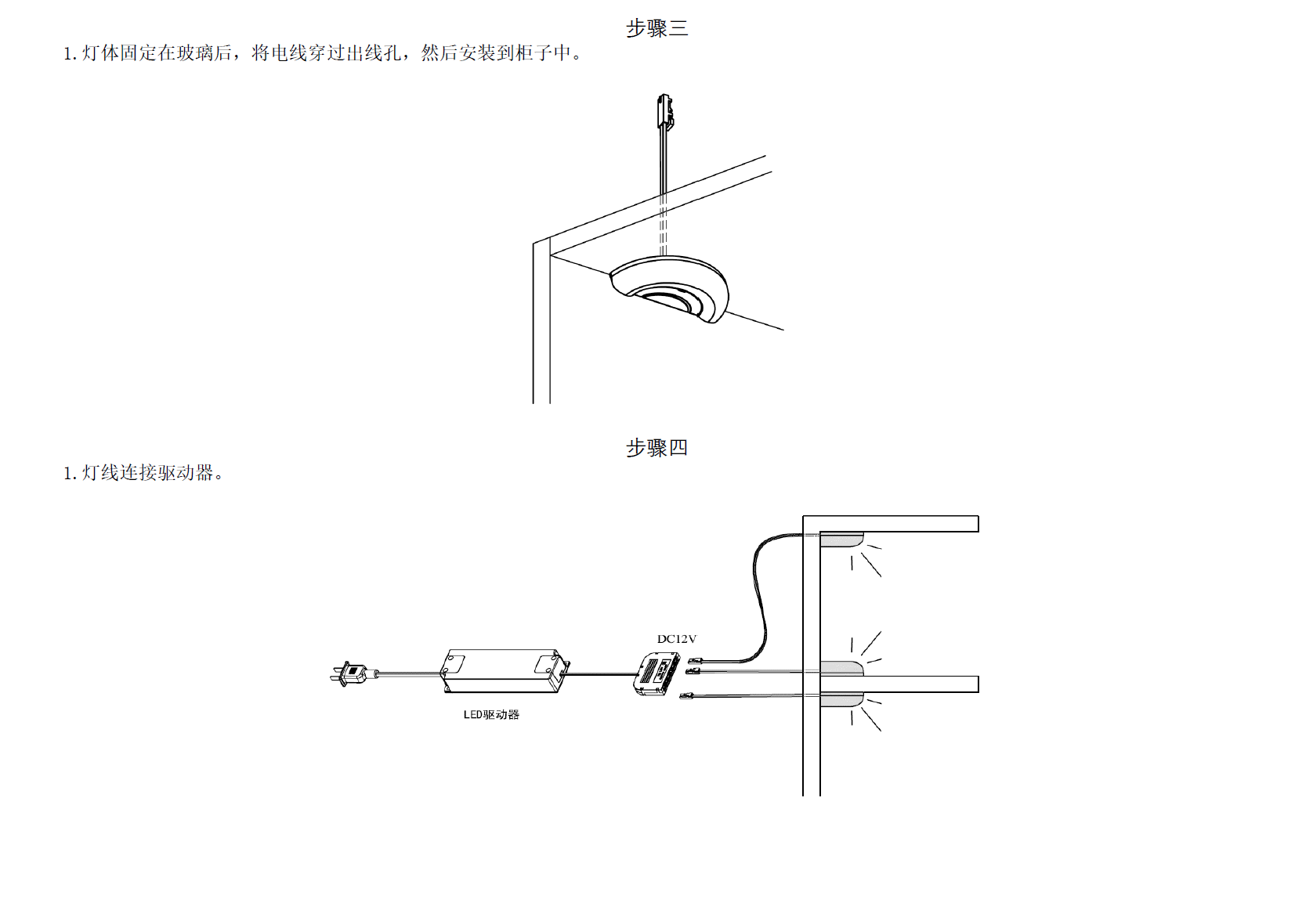 步骤三

1. 灯体固定在玻璃后，将电线穿过出线孔，然后安装到柜子中。

步骤四

1. 灯线连接驱动器。

DC12V

LED驱动器