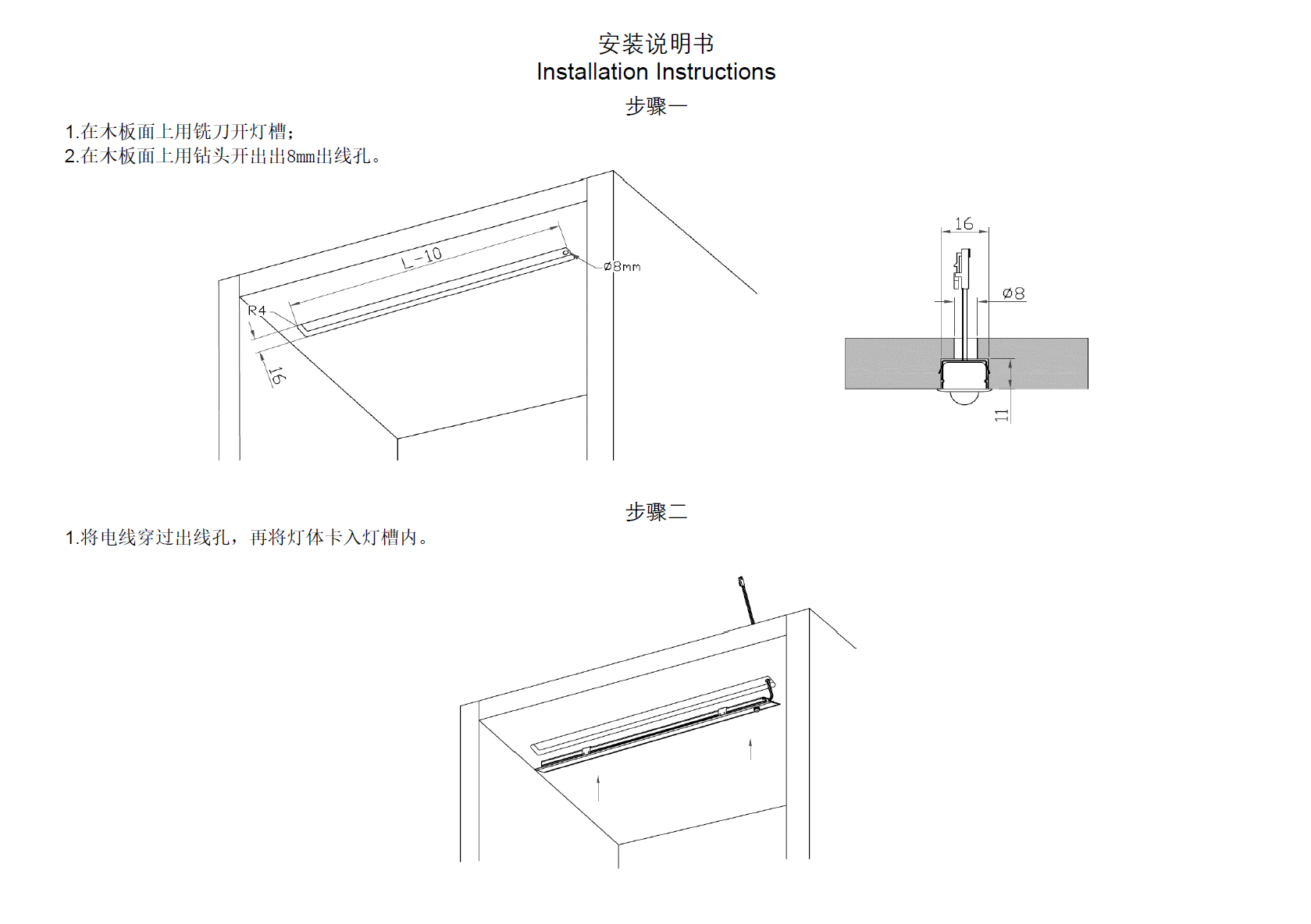 安装说明书
Installation Instructions

步骤一

1.在木板面上用铣刀开灯槽;
2.在木板面上用钻头开出出8mm出线孔。

L-10

ø8mm

R4

16

16

ø8

11

步骤二

1.将电线穿过出线孔，再将灯体卡入灯槽内。