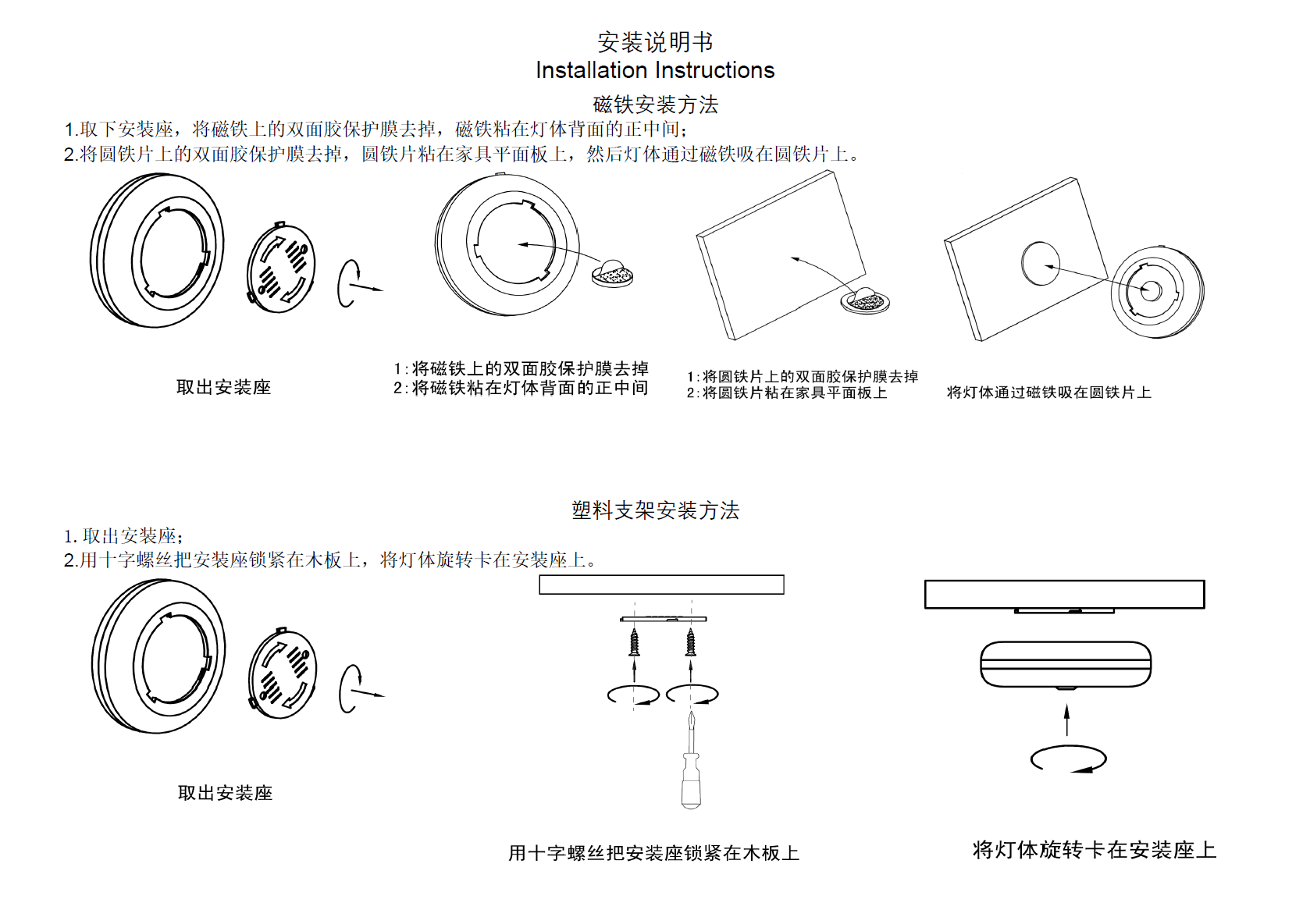 安装说明书
Installation Instructions

磁铁安装方法

1.取下安装座，将磁铁上的双面胶保护膜去掉，磁铁粘在灯体背面的正中间；
2.将圆铁片上的双面胶保护膜去掉，圆铁片粘在家具平面板上，然后灯体通过磁铁吸在圆铁片上。

取出安装座

1:将磁铁上的双面胶保护膜去掉
2:将磁铁粘在灯体背面的正中间

1:将圆铁片上的双面胶保护膜去掉
2:将圆铁片粘在家具平面板上

将灯体通过磁铁吸在圆铁片上

塑料支架安装方法

1. 取出安装座；
2.用十字螺丝把安装座锁紧在木板上，将灯体旋转卡在安装座上。

取出安装座

用十字螺丝把安装座锁紧在木板上

将灯体旋转卡在安装座上